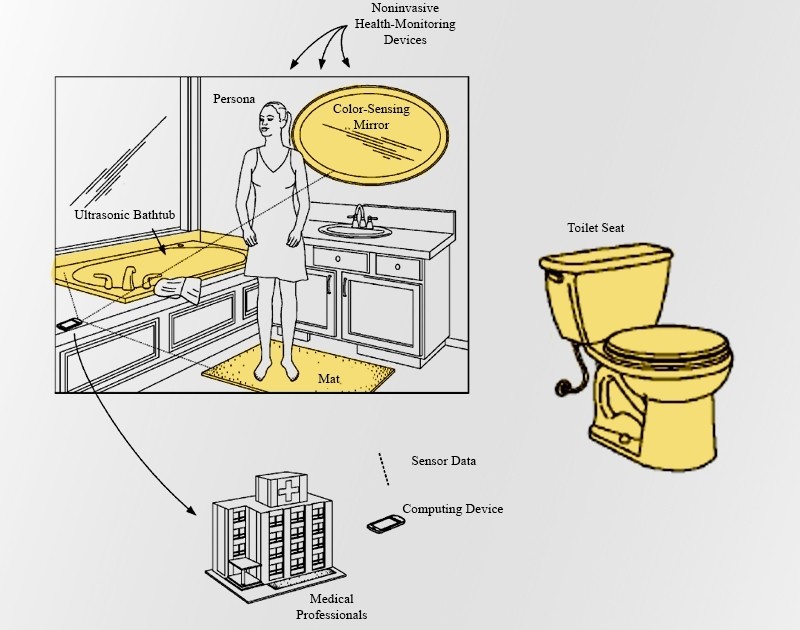 Noninvasive Health-Monitoring Devices

Persona

Color-Sensing Mirror

Ultrasonic Bathtub

Mat

Toilet Seat

Sensor Data

Computing Device

Medical Professionals